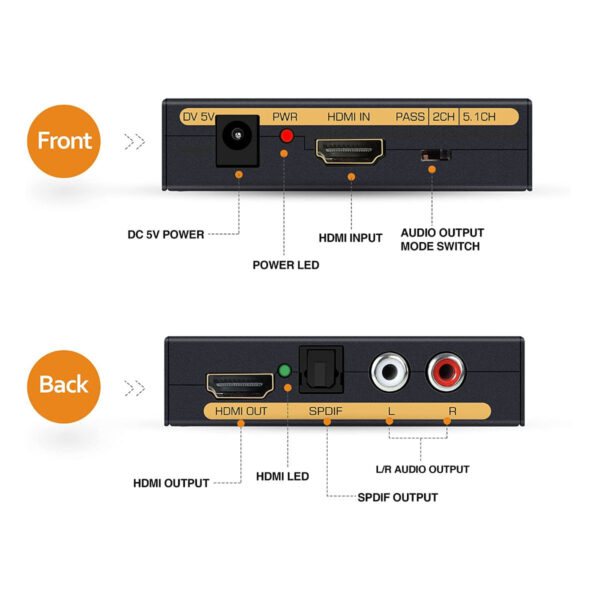 Front

DV 5V PWR HDMI IN PASS 2CH 5.1CH

DC 5V POWER

POWER LED

HDMI INPUT

AUDIO OUTPUT MODE SWITCH

Back

HDMI OUT SPDIF L R

HDMI OUTPUT

HDMI LED

SPDIF OUTPUT

L/R AUDIO OUTPUT